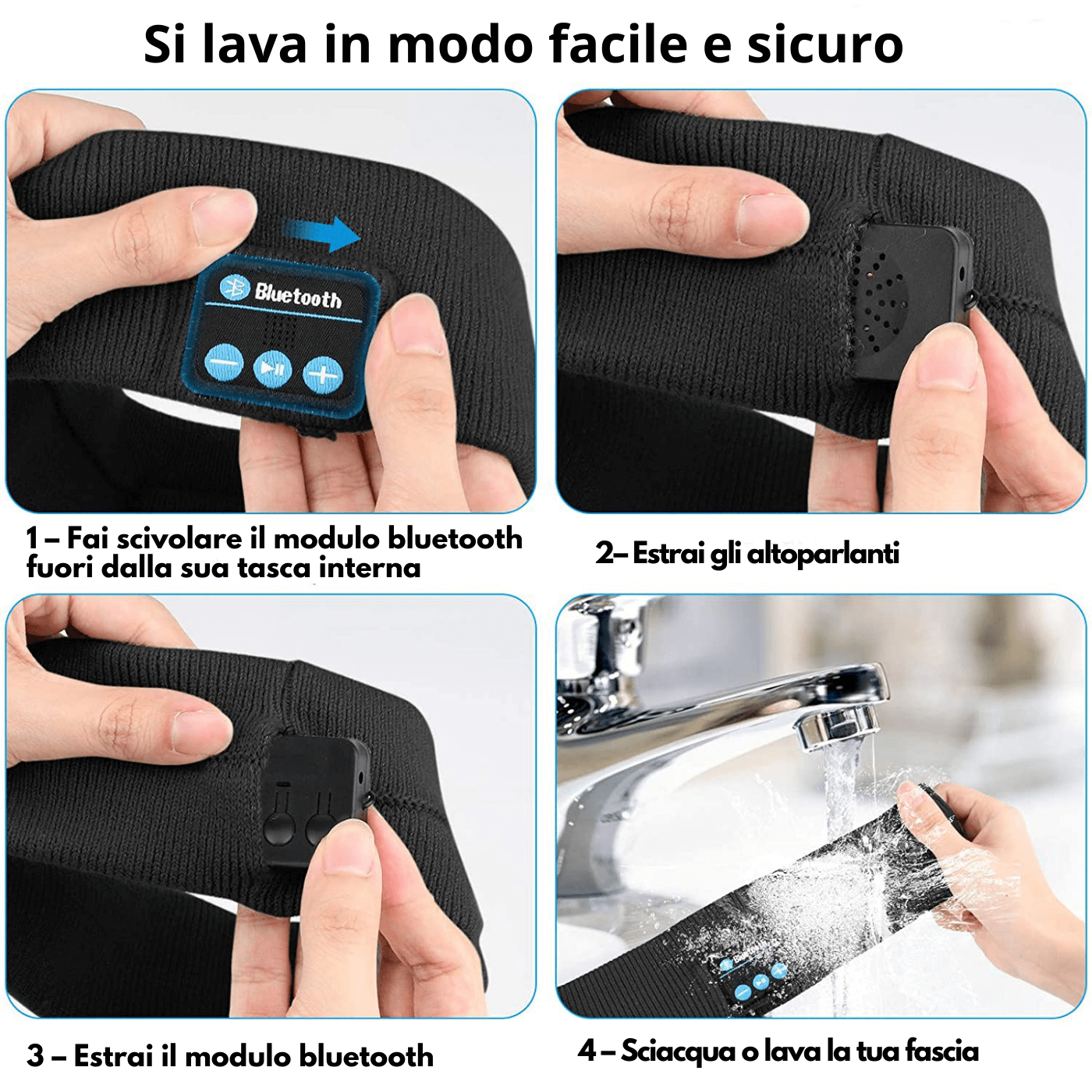 Si lava in modo facile e sicuro

Bluetooth

1 – Fai scivolare il modulo bluetooth fuori dalla sua tasca interna

2– Estrai gli altoparlanti

3 – Estrai il modulo bluetooth

4 – Sciacqua o lava la tua fascia